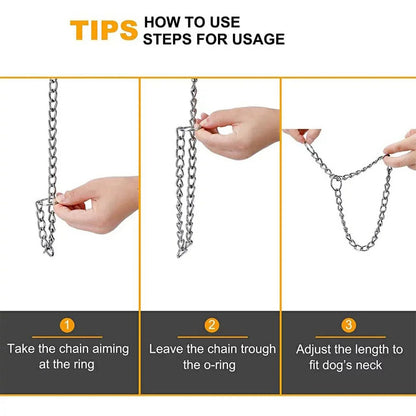 TIPS HOW TO USE
STEPS FOR USAGE

1
Take the chain aiming at the ring

2
Leave the chain trough the o-ring

3
Adjust the length to fit dog's neck